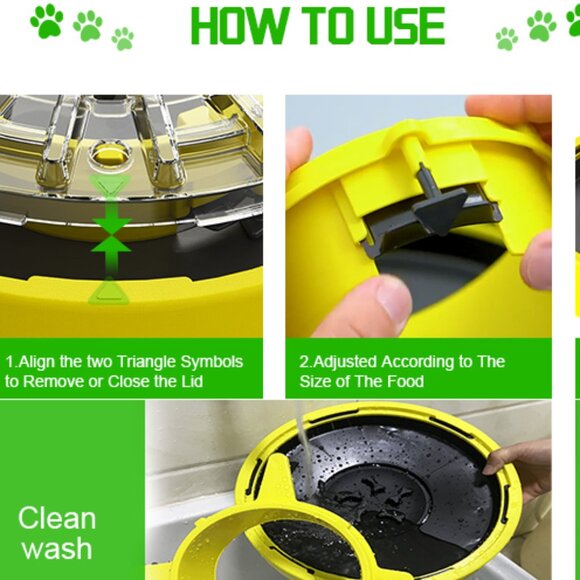 HOW TO USE

1.Align the two Triangle Symbols to Remove or Close the Lid

2.Adjusted According to The Size of The Food

Clean wash